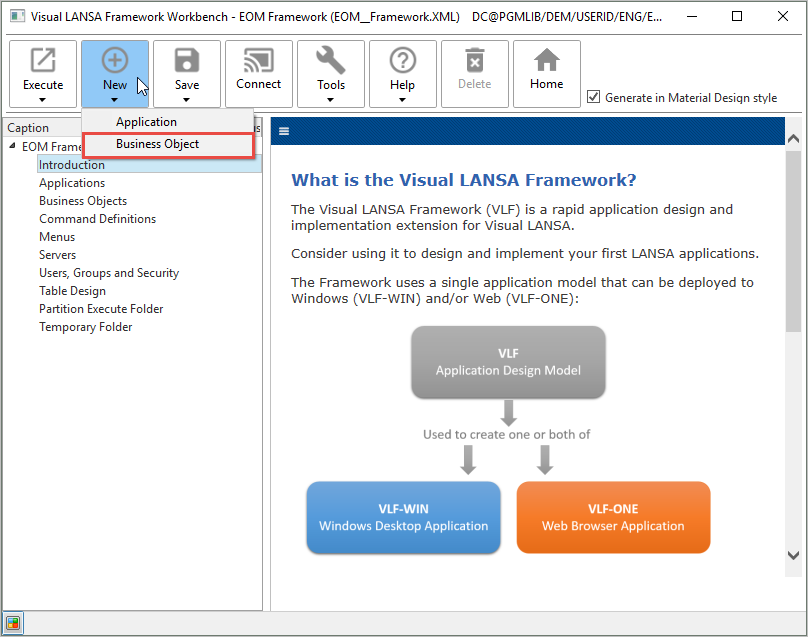 Visual LANSA Framework Workbench - EOM Framework (EOM__Framework.XML) DC@PGMLIB/DEM/USERID/ENG/E...

Execute
New
Save
Connect
Tools
Help
Delete
Home

Generate in Material Design style

Application
Business Object

Caption
EOM Frame
Introduction
Applications
Business Objects
Command Definitions
Menus
Servers
Users, Groups and Security
Table Design
Partition Execute Folder
Temporary Folder

What is the Visual LANSA Framework?

The Visual LANSA Framework (VLF) is a rapid application design and implementation extension for Visual LANSA.

Consider using it to design and implement your first LANSA applications.

The Framework uses a single application model that can be deployed to Windows (VLF-WIN) and/or Web (VLF-ONE):

VLF
Application Design Model

Used to create one or both of

VLF-WIN
Windows Desktop Application

VLF-ONE
Web Browser Application