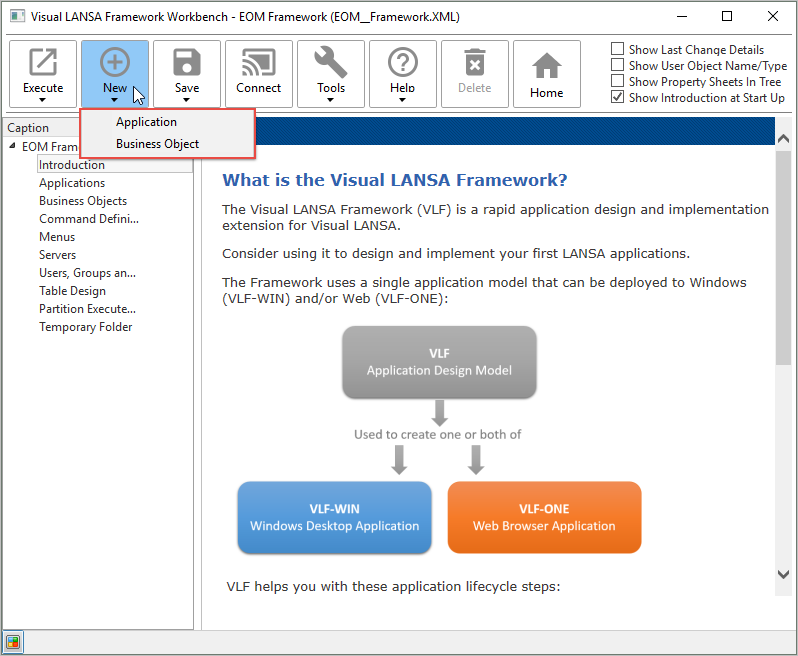 Visual LANSA Framework Workbench - EOM Framework (EOM__Framework.XML)

Execute
New
Save
Connect
Tools
Help
Delete
Home

Show Last Change Details
Show User Object Name/Type
Show Property Sheets In Tree
Show Introduction at Start Up

Application
Business Object

Caption
EOM Fram
Introduction
Applications
Business Objects
Command Defini...
Menus
Servers
Users, Groups an...
Table Design
Partition Execute...
Temporary Folder

What is the Visual LANSA Framework?

The Visual LANSA Framework (VLF) is a rapid application design and implementation extension for Visual LANSA.

Consider using it to design and implement your first LANSA applications.

The Framework uses a single application model that can be deployed to Windows (VLF-WIN) and/or Web (VLF-ONE):

VLF
Application Design Model

Used to create one or both of

VLF-WIN
Windows Desktop Application

VLF-ONE
Web Browser Application

VLF helps you with these application lifecycle steps: