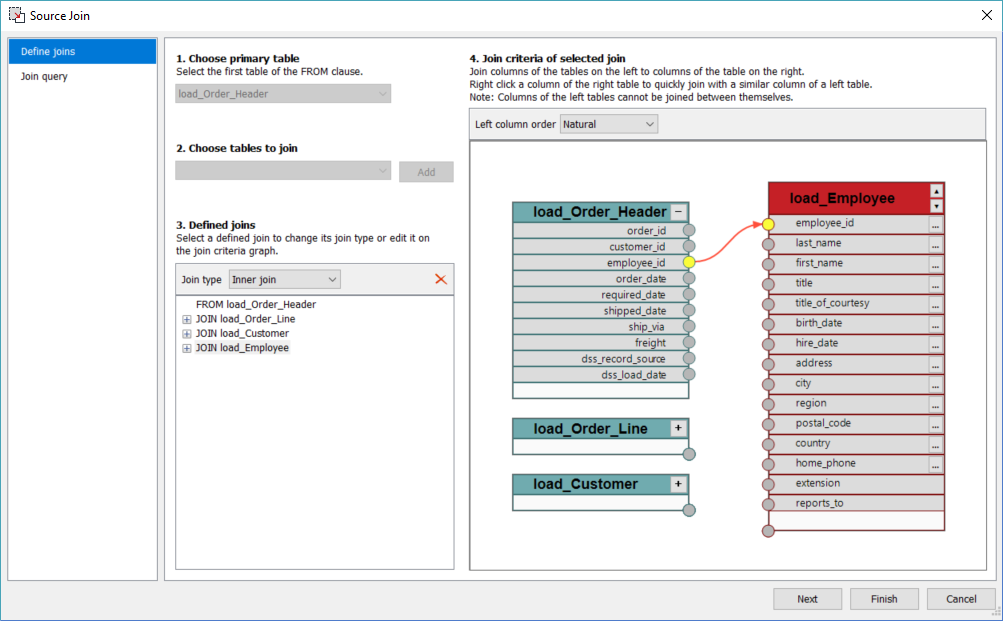 Source Join

Define joins
Join query

1. Choose primary table
Select the first table of the FROM clause.
load_Order_Header

2. Choose tables to join
Add

3. Defined joins
Select a defined join to change its join type or edit it on the join criteria graph.
Join type Inner join
FROM load_Order_Header
JOIN load_Order_Line
JOIN load_Customer
JOIN load_Employee

4. Join criteria of selected join
Join columns of the tables on the left to columns of the table on the right.
Right click a column of the right table to quickly join with a similar column of a left table.
Note: Columns of the left tables cannot be joined between themselves.

Left column order Natural

load_Order_Header
order_id
customer_id
employee_id
order_date
required_date
shipped_date
ship_via
freight
dss_record_source
dss_load_date

load_Order_Line

load_Customer

load_Employee
employee_id
last_name
first_name
title
title_of_courtesy
birth_date
hire_date
address
city
region
postal_code
country
home_phone
extension
reports_to

Next Finish Cancel